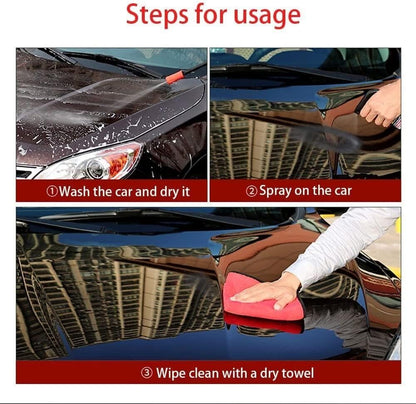 Steps for usage

①Wash the car and dry it

② Spray on the car

③ Wipe clean with a dry towel