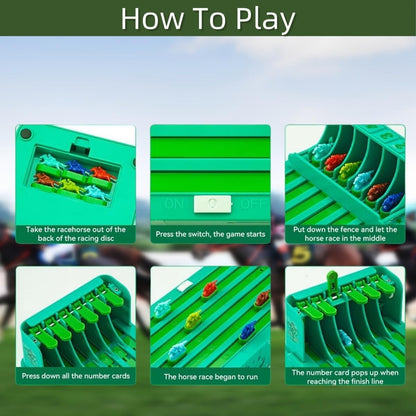 How To Play

Take the racehorse out of the back of the racing disc

ON OFF

Press the switch, the game starts

Put down the fence and let the horse race in the middle

Press down all the number cards

The horse race began to run

The number card pops up when reaching the finish line