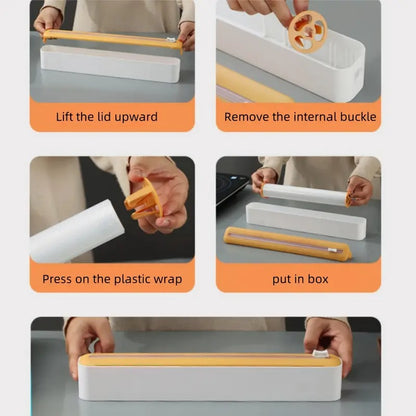 Lift the lid upward

Remove the internal buckle

Press on the plastic wrap

put in box