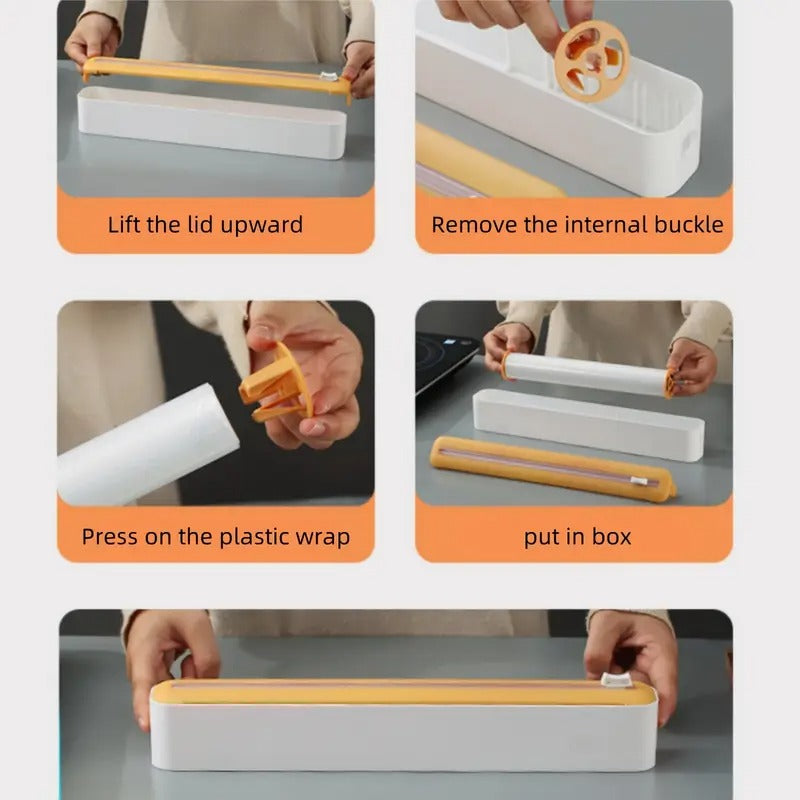 Lift the lid upward

Remove the internal buckle

Press on the plastic wrap

put in box