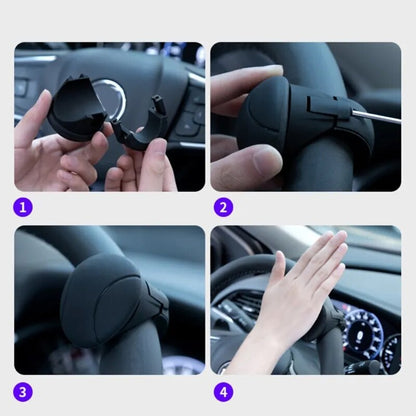 1
2
3
4