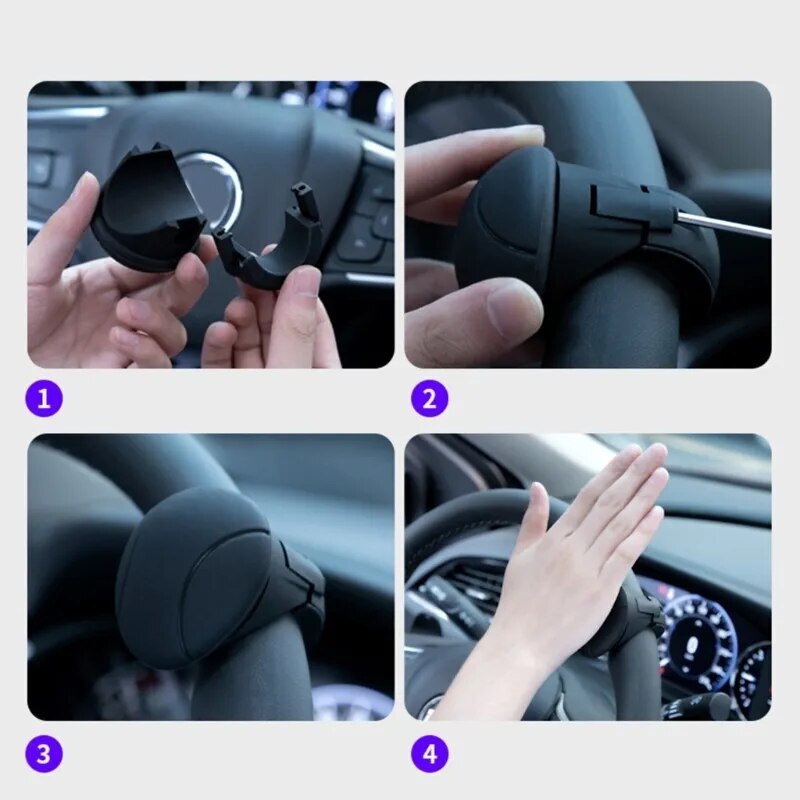 1

2

3

4