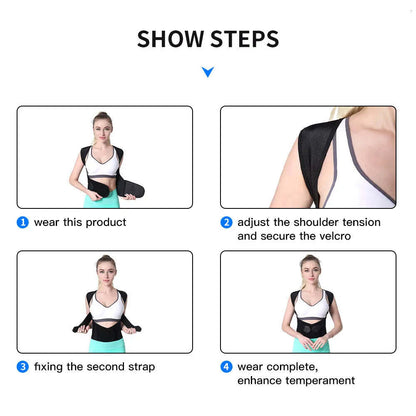 SHOW STEPS

1 wear this product

2 adjust the shoulder tension and secure the velcro

3 fixing the second strap

4 wear complete, enhance temperament